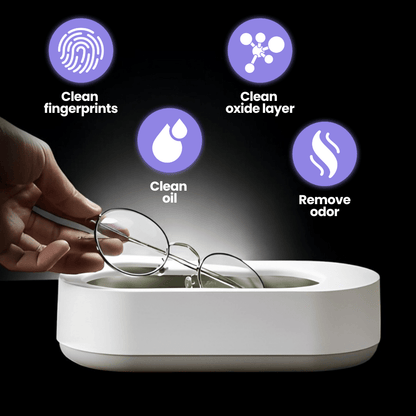 Clean fingerprints

Clean oxide layer

Clean oil

Remove odor